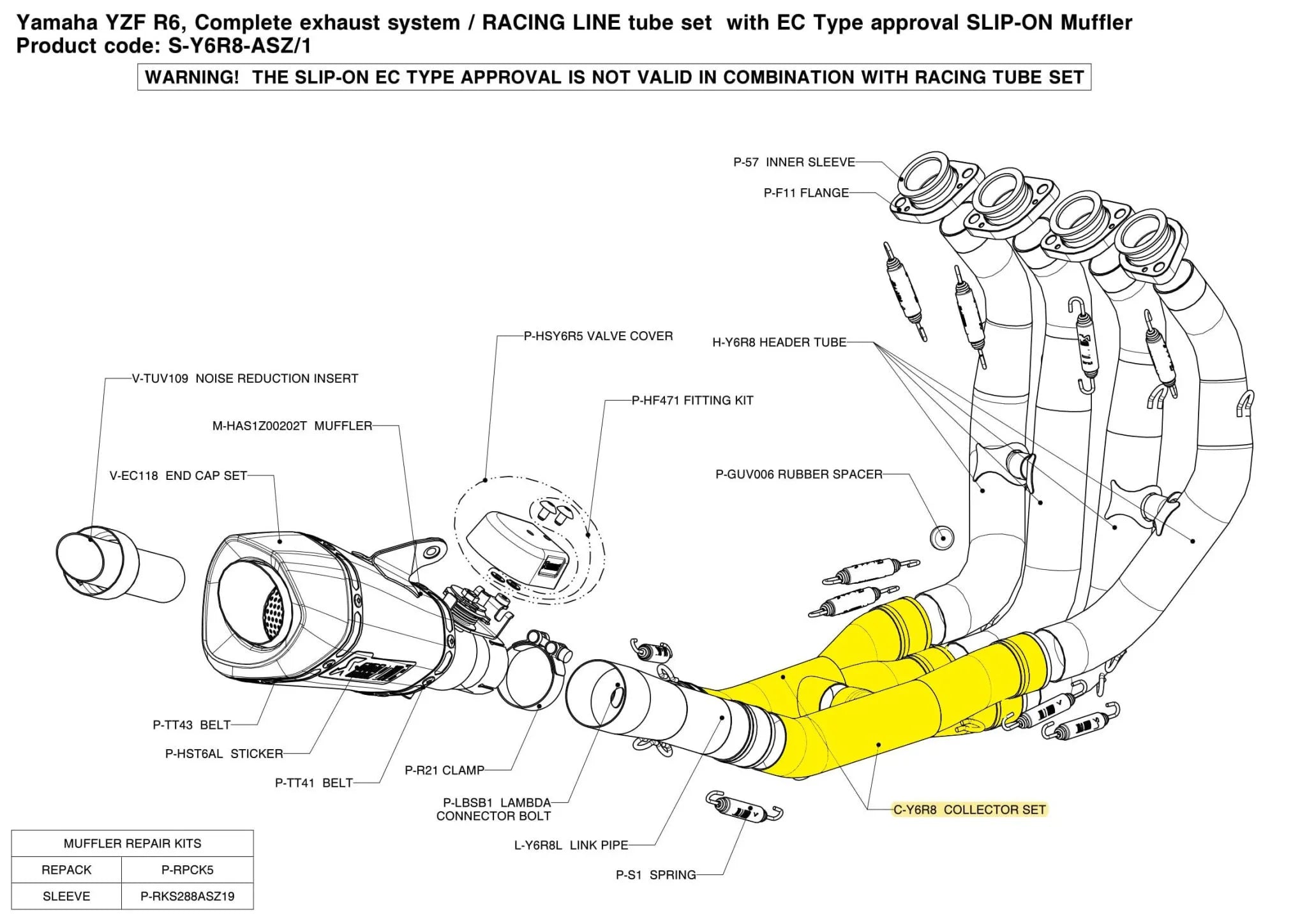 Yamaha YZF R6, Complete exhaust system / RACING LINE tube set with EC Type approval SLIP-ON Muffler
Product code: S-Y6R8-ASZ/1

WARNING! THE SLIP-ON EC TYPE APPROVAL IS NOT VALID IN COMBINATION WITH RACING TUBE SET

P-57 INNER SLEEVE
P-F11 FLANGE
P-HSY6R5 VALVE COVER
H-Y6R8 HEADER TUBE
V-TUV109 NOISE REDUCTION INSERT
P-HF471 FITTING KIT
M-HAS1Z00202T MUFFLER
V-EC118 END CAP SET
P-GUV006 RUBBER SPACER
P-TT43 BELT
P-HST6AL STICKER
P-TT41 BELT
P-R21 CLAMP
P-LBSB1 LAMBDA CONNECTOR BOLT
C-Y6R8 COLLECTOR SET
L-Y6R8L LINK PIPE
P-S1 SPRING

| MUFFLER REPAIR KITS | |
|---|---|
| REPACK | P-RPCK5 |
| SLEEVE | P-RKS288ASZ19 |